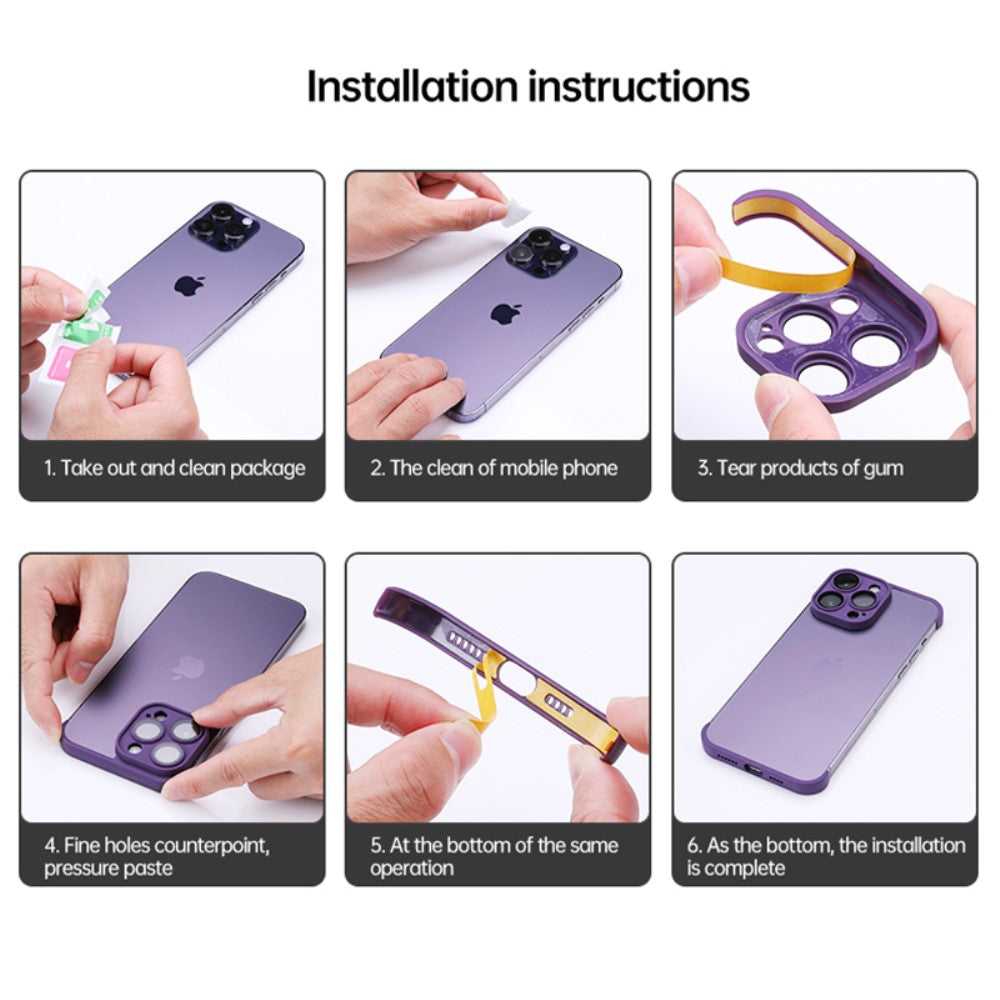 Installation instructions

1. Take out and clean package

2. The clean of mobile phone

3. Tear products of gum

4. Fine holes counterpoint, pressure paste

5. At the bottom of the same operation

6. As the bottom, the installation is complete